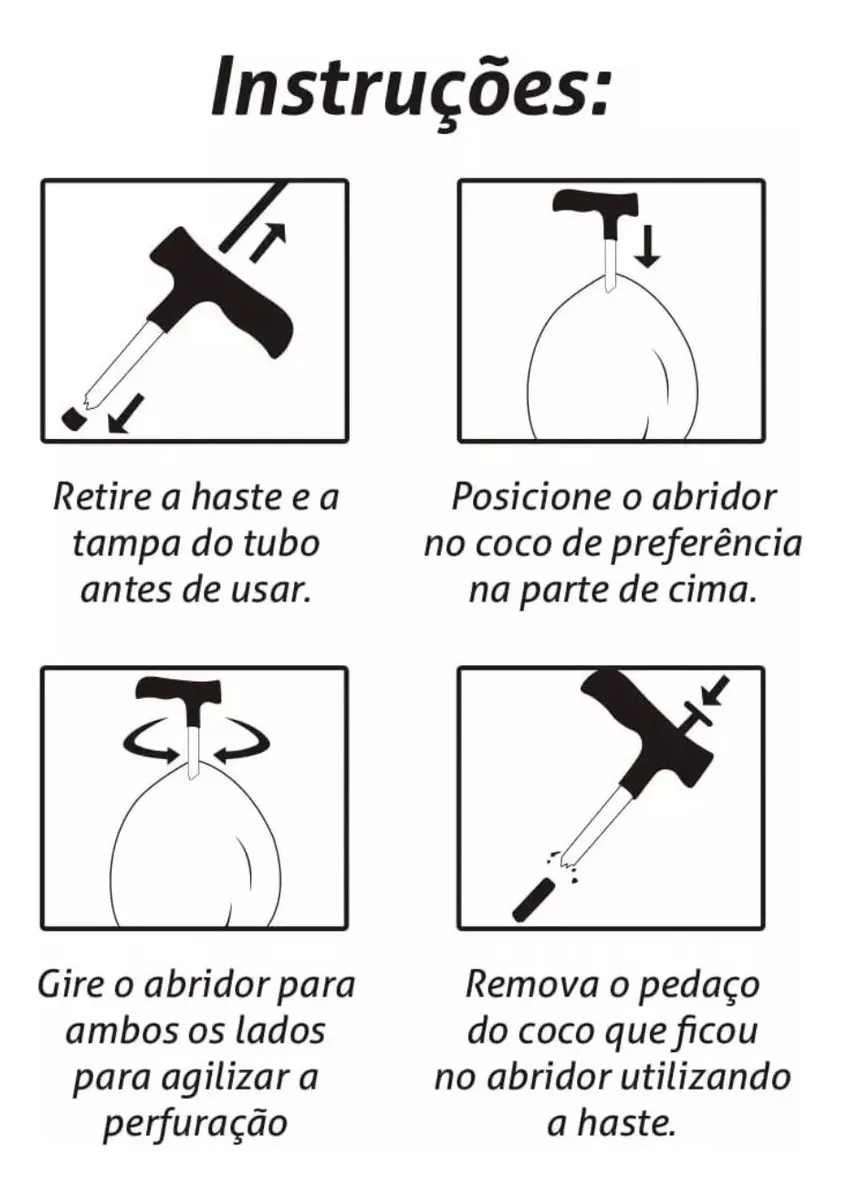 Instruções:

Retire a haste e a tampa do tubo antes de usar.

Posicione o abridor no coco de preferência na parte de cima.

Gire o abridor para ambos os lados para agilizar a perfuração

Remova o pedaço do coco que ficou no abridor utilizando a haste.